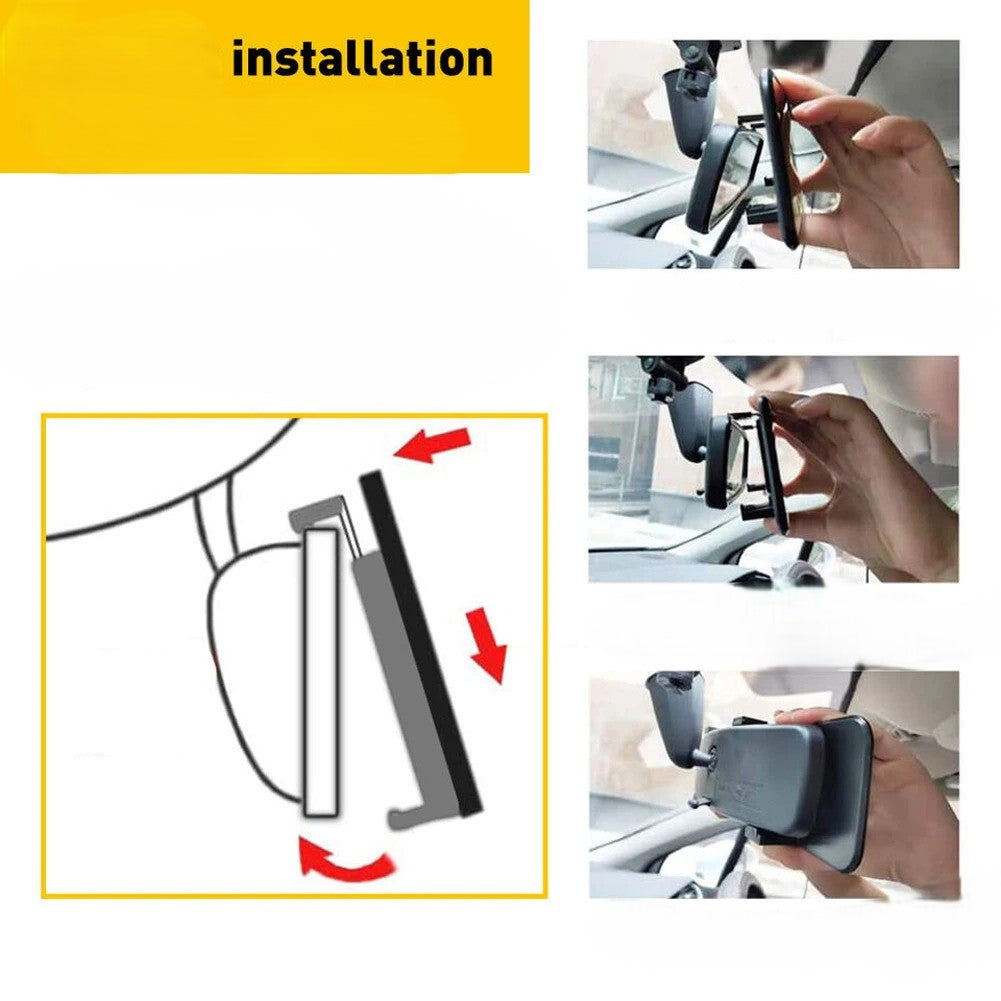 installation